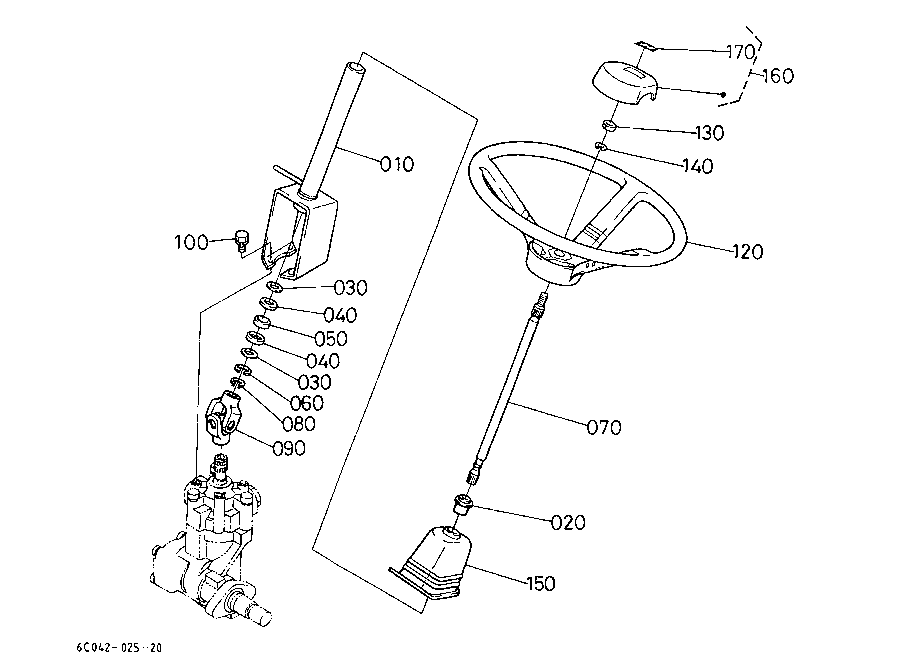 170
160
130
140
010
100
120
030
040
050
040
030
060
080
090
070
020
150
6C042-025-20